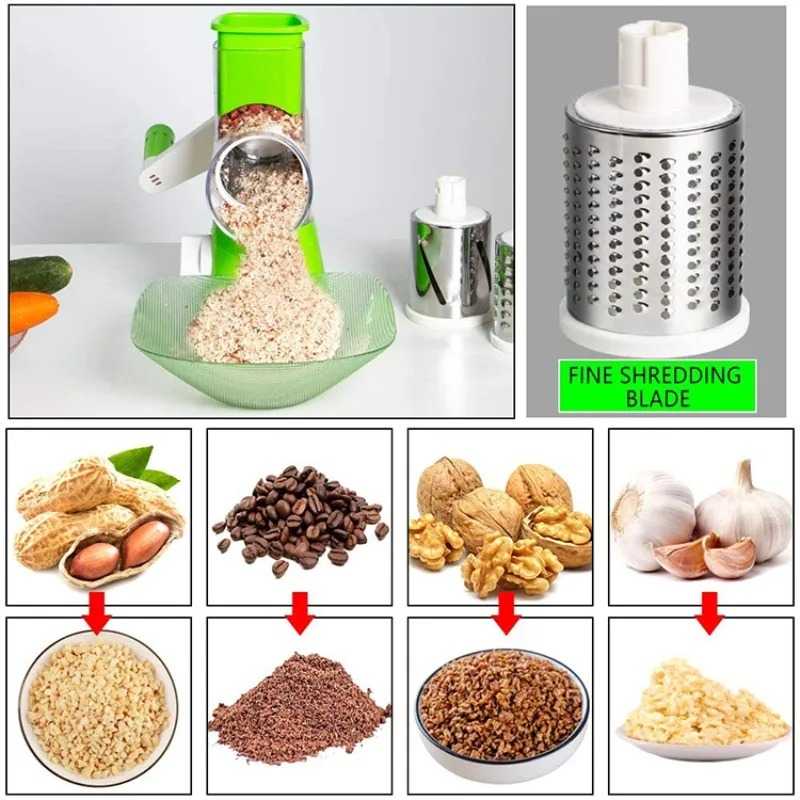 FINE SHREDDING BLADE